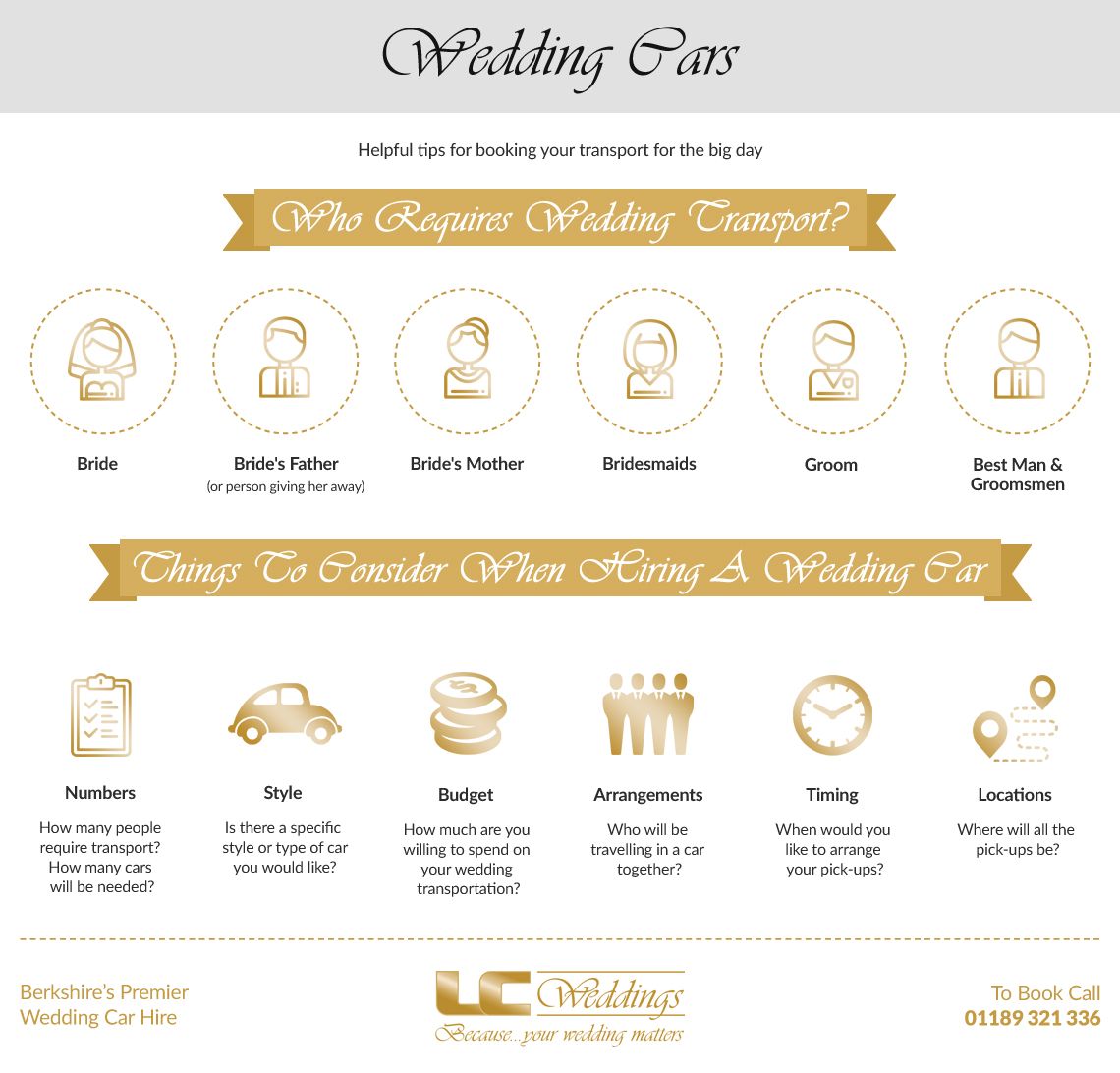 Wedding Cars

Helpful tips for booking your transport for the big day

Who Requires Wedding Transport?

Bride

Bride's Father
(or person giving her away)

Bride's Mother

Bridesmaids

Groom

Best Man & Groomsmen

Things To Consider When Hiring A Wedding Car

Numbers
How many people require transport? How many cars will be needed?

Style
Is there a specific style or type of car you would like?

Budget
How much are you willing to spend on your wedding transportation?

Arrangements
Who will be travelling in a car together?

Timing
When would you like to arrange your pick-ups?

Locations
Where will all the pick-ups be?

Berkshire's Premier Wedding Car Hire

LC Weddings
Because...your wedding matters

To Book Call
01189 321 336